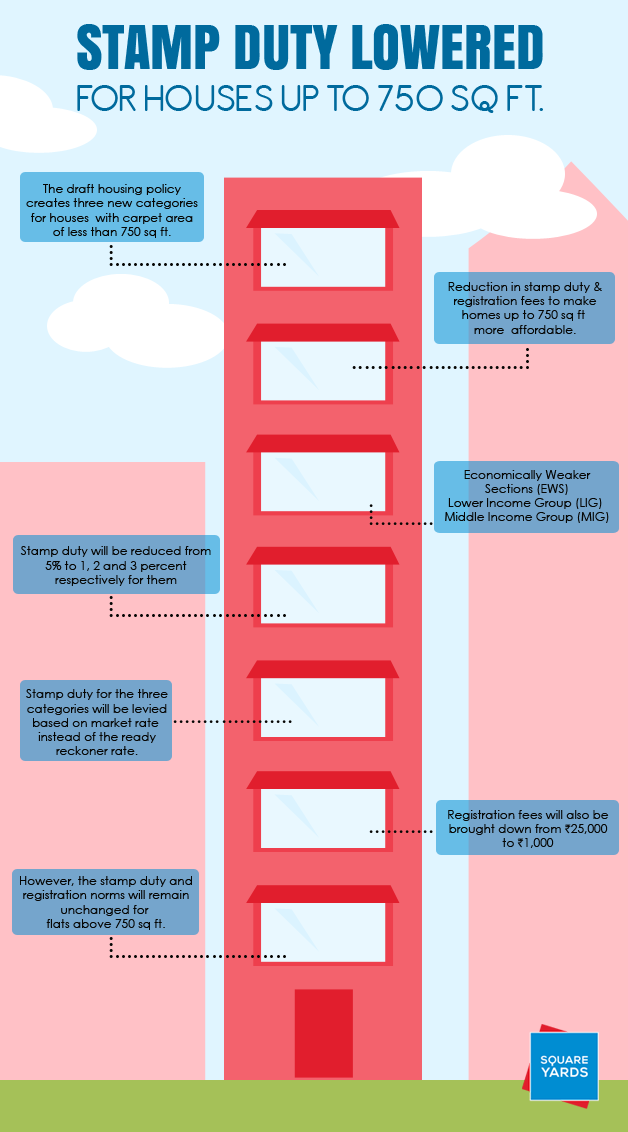 STAMP DUTY LOWERED
FOR HOUSES UP TO 750 SQ FT.

The draft housing policy creates three new categories for houses with carpet area of less than 750 sq ft.

Reduction in stamp duty & registration fees to make homes up to 750 sq ft more affordable.

Economically Weaker Sections (EWS)
Lower Income Group (LIG)
Middle Income Group (MIG)

Stamp duty will be reduced from 5% to 1, 2 and 3 percent respectively for them

Stamp duty for the three categories will be levied based on market rate instead of the ready reckoner rate.

Registration fees will also be brought down from ₹25,000 to ₹1,000

However, the stamp duty and registration norms will remain unchanged for flats above 750 sq ft.

SQUARE YARDS