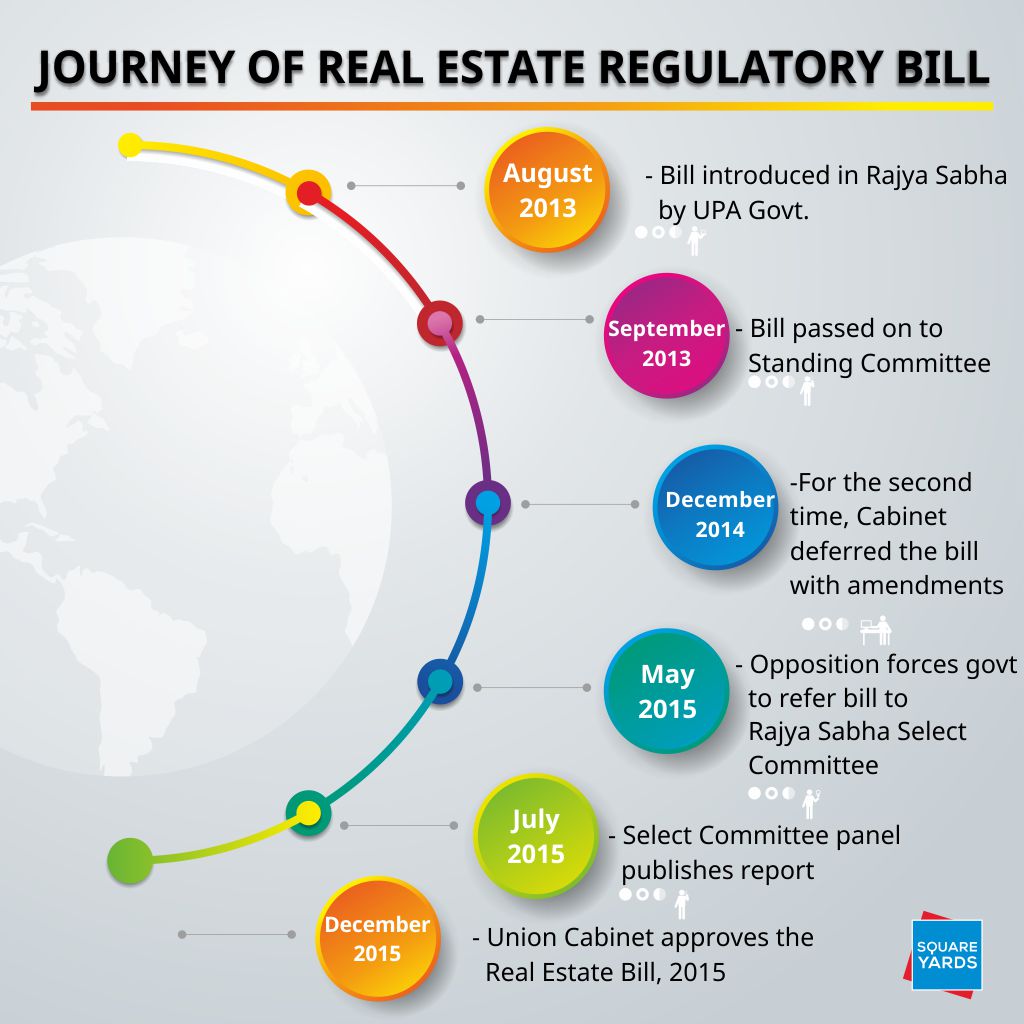 JOURNEY OF REAL ESTATE REGULATORY BILL

August 2013

- Bill introduced in Rajya Sabha by UPA Govt.

September 2013

- Bill passed on to Standing Committee

December 2014

-For the second time, Cabinet deferred the bill with amendments

May 2015

- Opposition forces govt to refer bill to Rajya Sabha Select Committee

July 2015

- Select Committee panel publishes report

December 2015

- Union Cabinet approves the Real Estate Bill, 2015

SQUARE YARDS